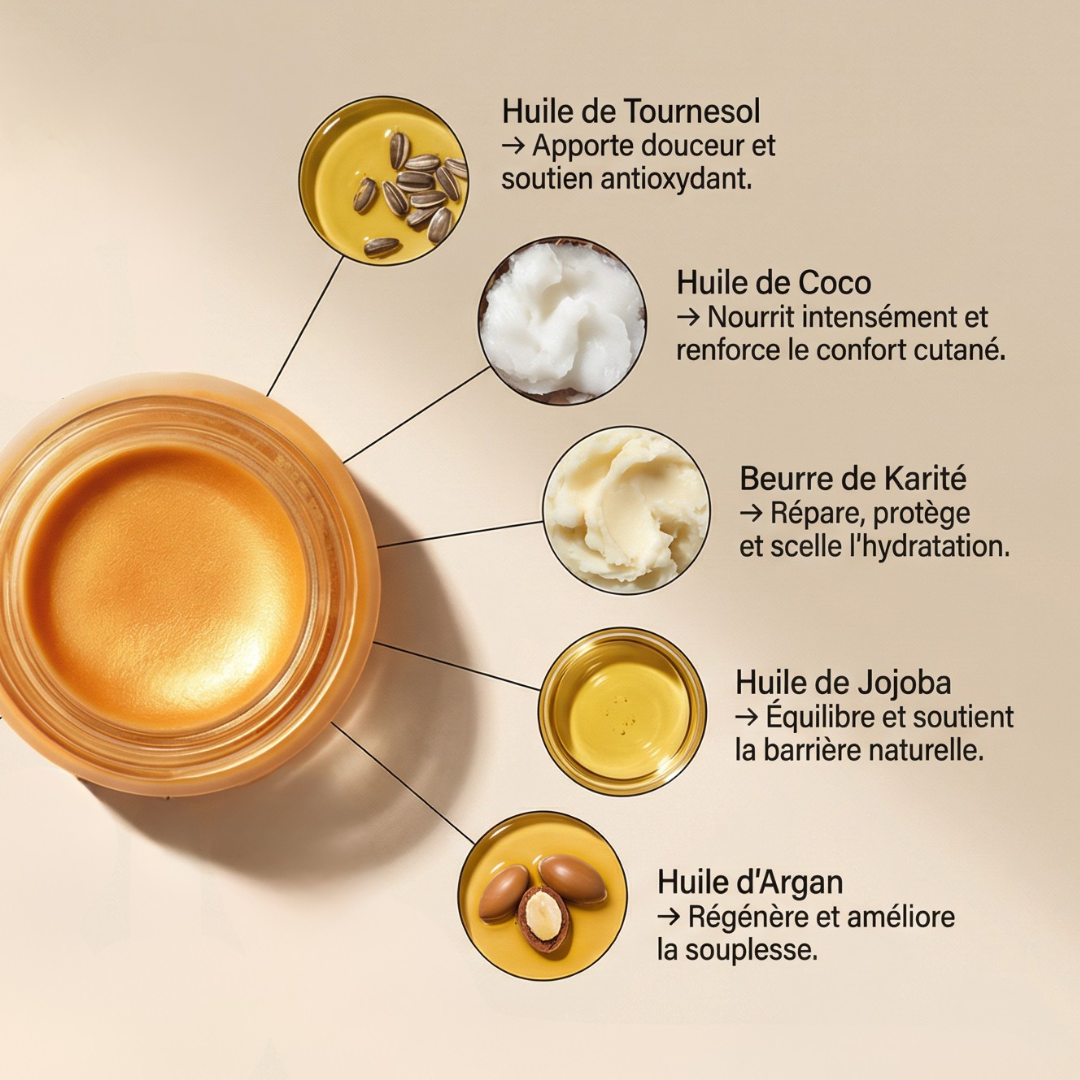 Huile de Tournesol
→ Apporte douceur et soutien antioxydant.

Huile de Coco
→ Nourrit intensément et renforce le confort cutané.

Beurre de Karité
→ Répare, protège et scelle l'hydratation.

Huile de Jojoba
→ Équilibre et soutient la barrière naturelle.

Huile d'Argan
→ Régénère et améliore la souplesse.