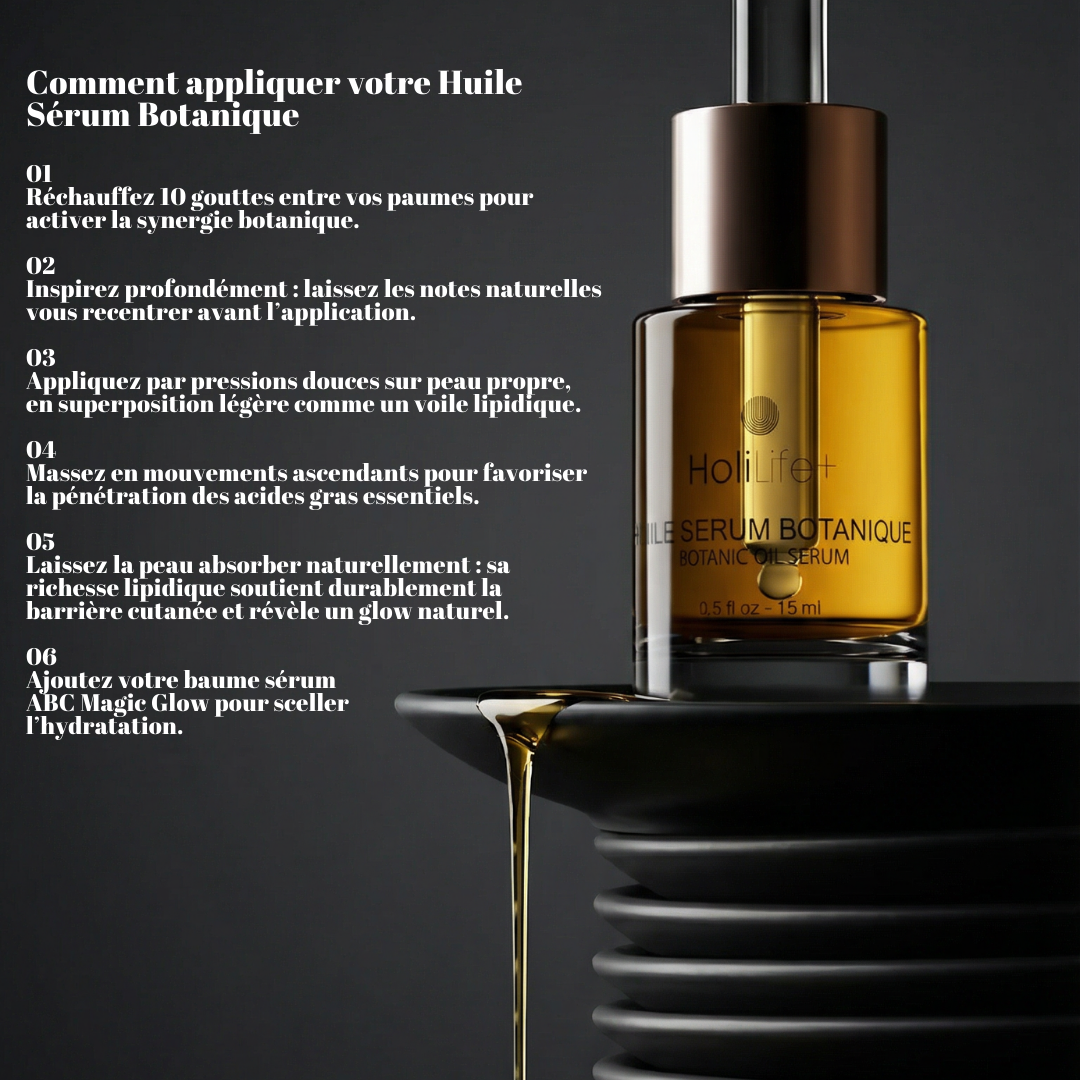 Comment appliquer votre Huile Sérum Botanique

01
Réchauffez 10 gouttes entre vos paumes pour activer la synergie botanique.

02
Inspirez profondément : laissez les notes naturelles vous recentrer avant l'application.

03
Appliquez par pressions douces sur peau propre, en superposition légère comme un voile lipidique.

04
Massez en mouvements ascendants pour favoriser la pénétration des acides gras essentiels.

05
Laissez la peau absorber naturellement : sa richesse lipidique soutient durablement la barrière cutanée et révèle un glow naturel.

06
Ajoutez votre baume sérum ABC Magic Glow pour sceller l'hydratation.

HoliLife+

HUILE SERUM BOTANIQUE
BOTANIC OIL SERUM

0,5 fl oz - 15 ml